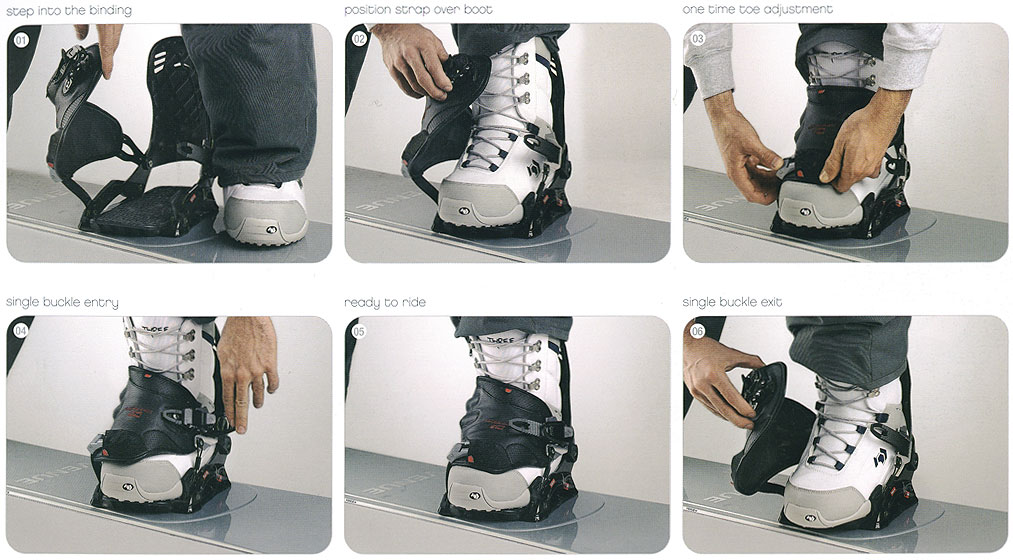 step into the binding
01

position strap over boot
02

one time toe adjustment
03

single buckle entry
04

ready to ride
05

single buckle exit
06